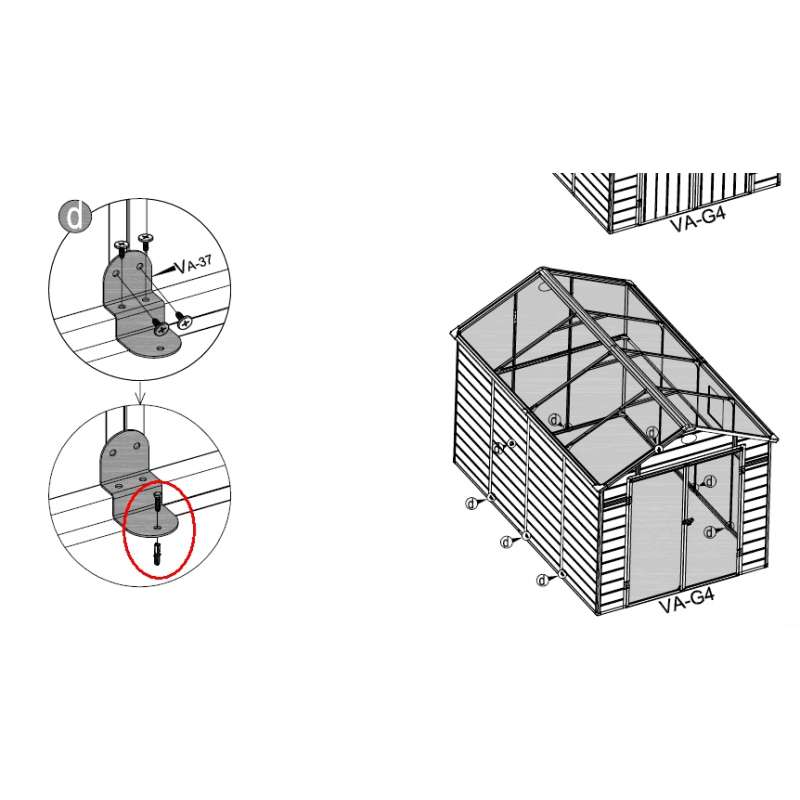 d
VA-37
VA-G4
d
d
d
d
d
d
d
d
VA-G4